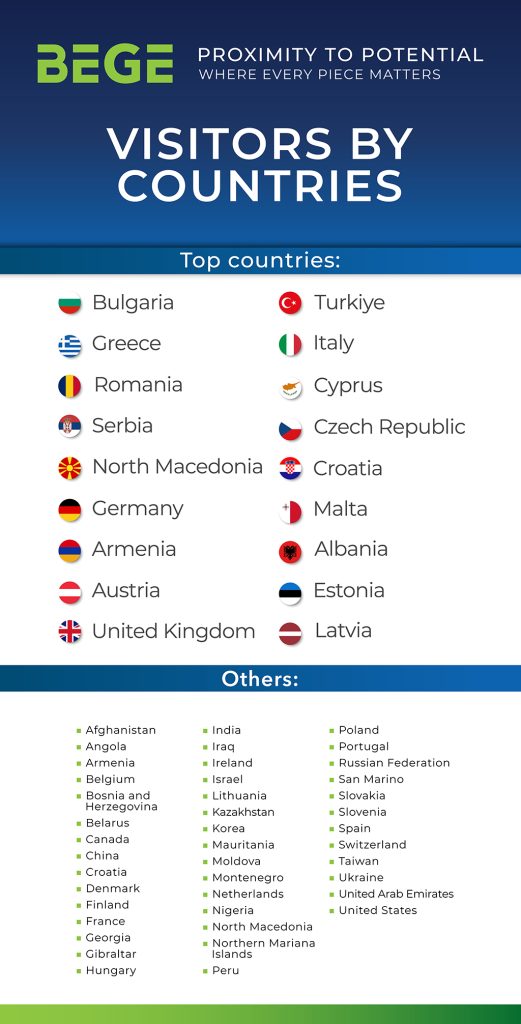 BEGE PROXIMITY TO POTENTIAL
WHERE EVERY PIECE MATTERS

VISITORS BY COUNTRIES

Top countries:

Bulgaria
Greece
Romania
Serbia
North Macedonia
Germany
Armenia
Austria
United Kingdom

Turkiye
Italy
Cyprus
Czech Republic
Croatia
Malta
Albania
Estonia
Latvia

Others:

- Afghanistan
- Angola
- Armenia
- Belgium
- Bosnia and Herzegovina
- Belarus
- Canada
- China
- Croatia
- Denmark
- Finland
- France
- Georgia
- Gibraltar
- Hungary

- India
- Iraq
- Ireland
- Israel
- Lithuania
- Kazakhstan
- Korea
- Mauritania
- Moldova
- Montenegro
- Netherlands
- Nigeria
- North Macedonia
- Northern Mariana Islands
- Peru

- Poland
- Portugal
- Russian Federation
- San Marino
- Slovakia
- Slovenia
- Spain
- Switzerland
- Taiwan
- Ukraine
- United Arab Emirates
- United States