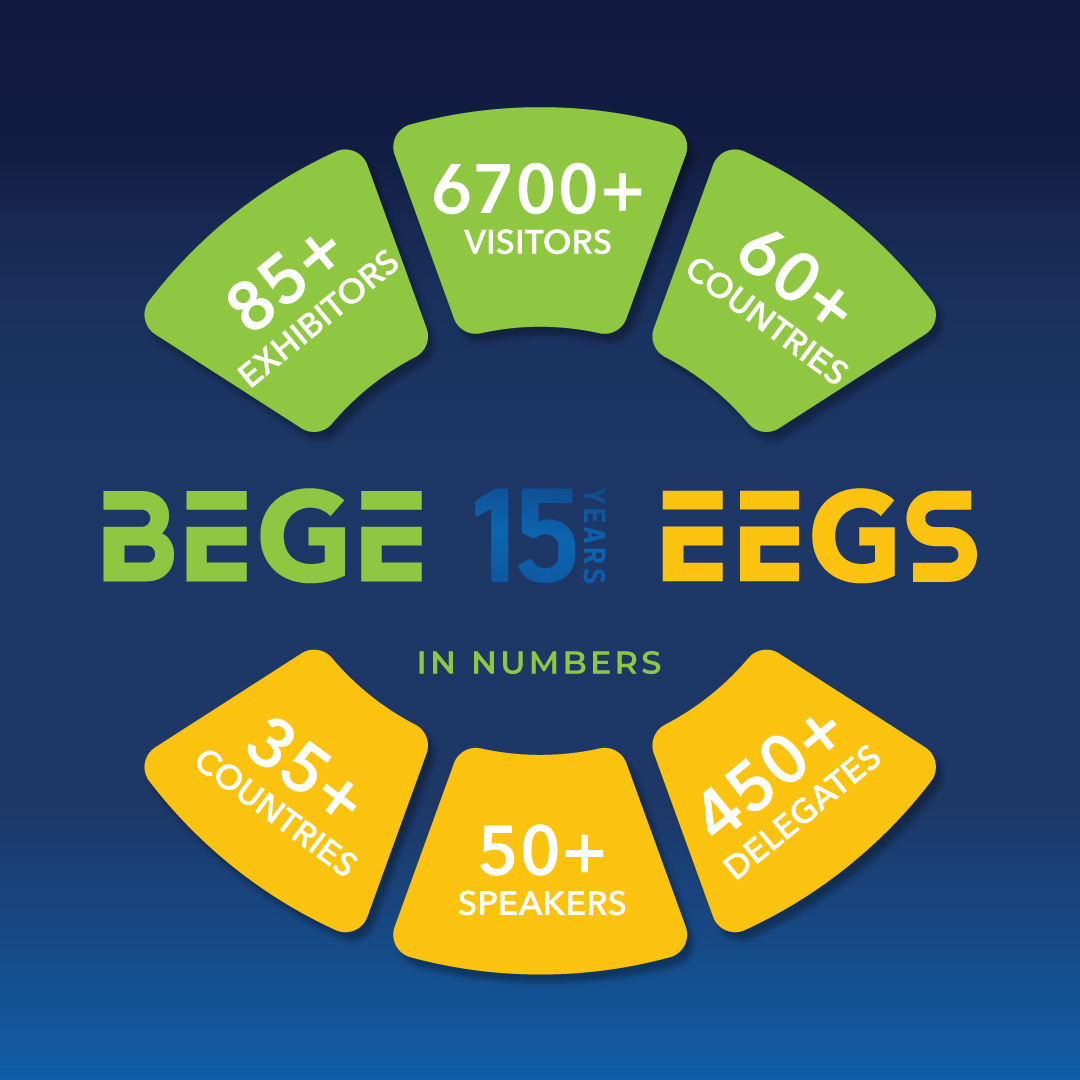 85+
EXHIBITORS

6700+
VISITORS

60+
COUNTRIES

BEGE 15 YEARS EEGS

IN NUMBERS

35+
COUNTRIES

50+
SPEAKERS

450+
DELEGATES