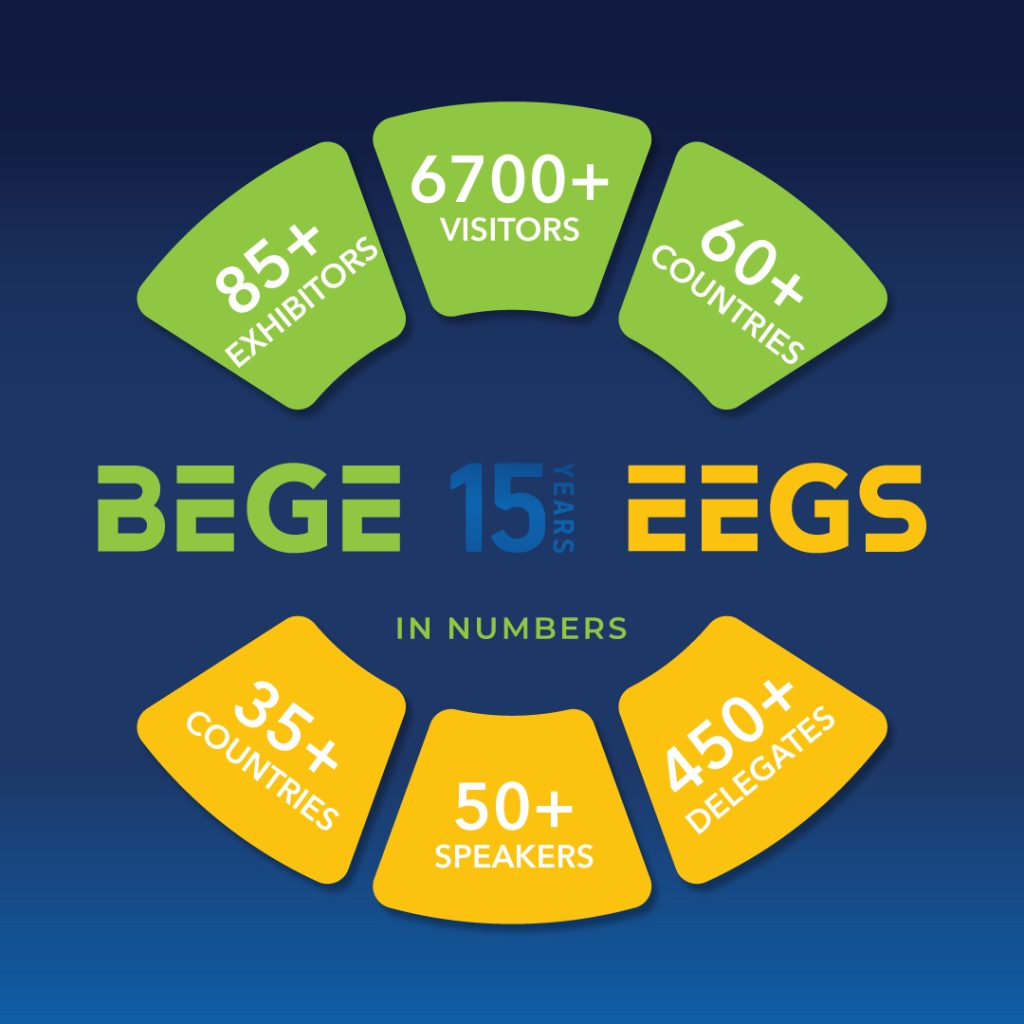 85+
EXHIBITORS

6700+
VISITORS

60+
COUNTRIES

BEGE 15 YEARS EEGS

IN NUMBERS

35+
COUNTRIES

50+
SPEAKERS

450+
DELEGATES