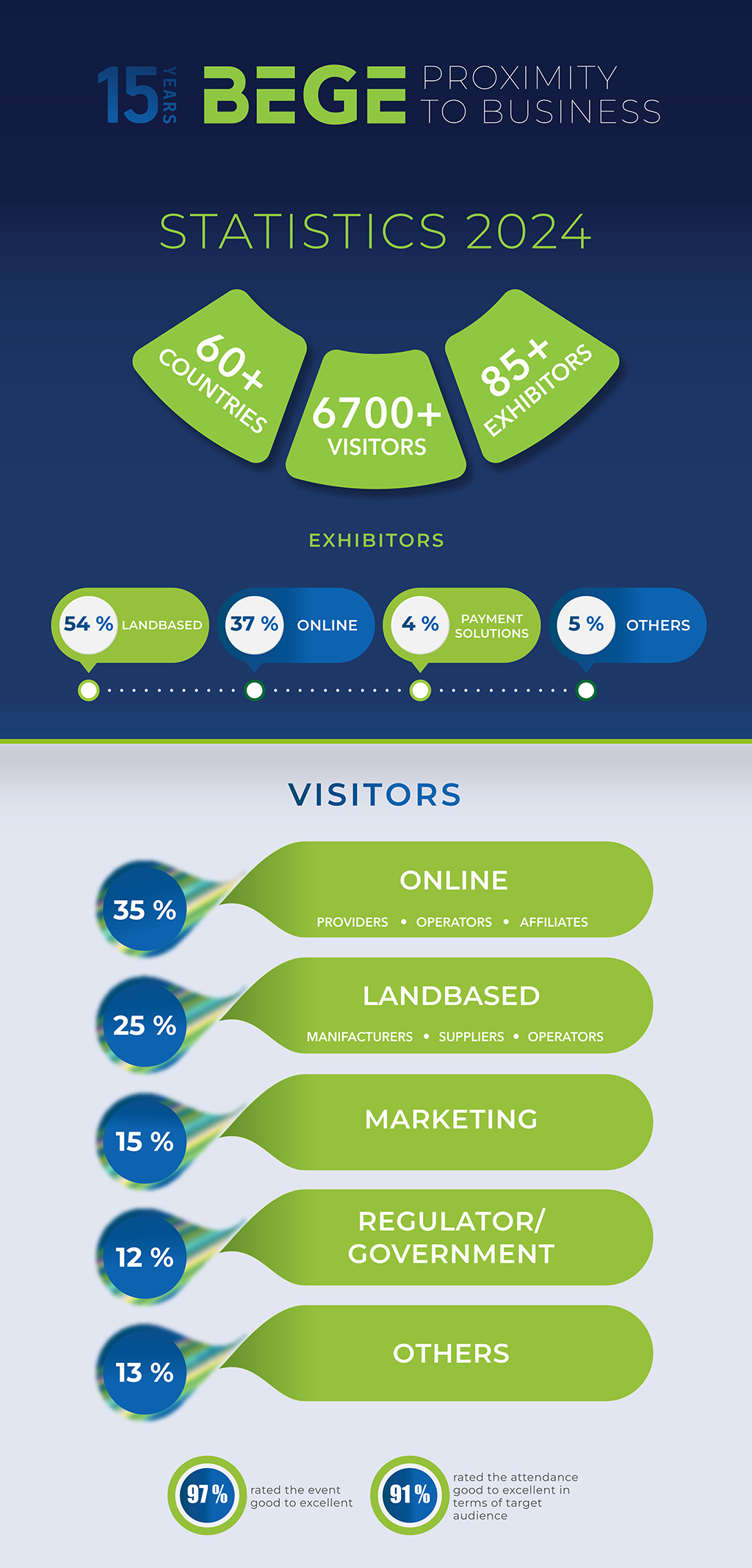 15 YEARS BEGE PROXIMITY TO BUSINESS

STATISTICS 2024

60+ COUNTRIES

6700+ VISITORS

85+ EXHIBITORS

EXHIBITORS

54 % LANDBASED

37 % ONLINE

4 % PAYMENT SOLUTIONS

5 % OTHERS

VISITORS

35 % ONLINE
PROVIDERS • OPERATORS • AFFILIATES

25 % LANDBASED
MANIFACTURERS • SUPPLIERS • OPERATORS

15 % MARKETING

12 % REGULATOR/ GOVERNMENT

13 % OTHERS

97 % rated the event good to excellent

91 % rated the attendance good to excellent in terms of target audience